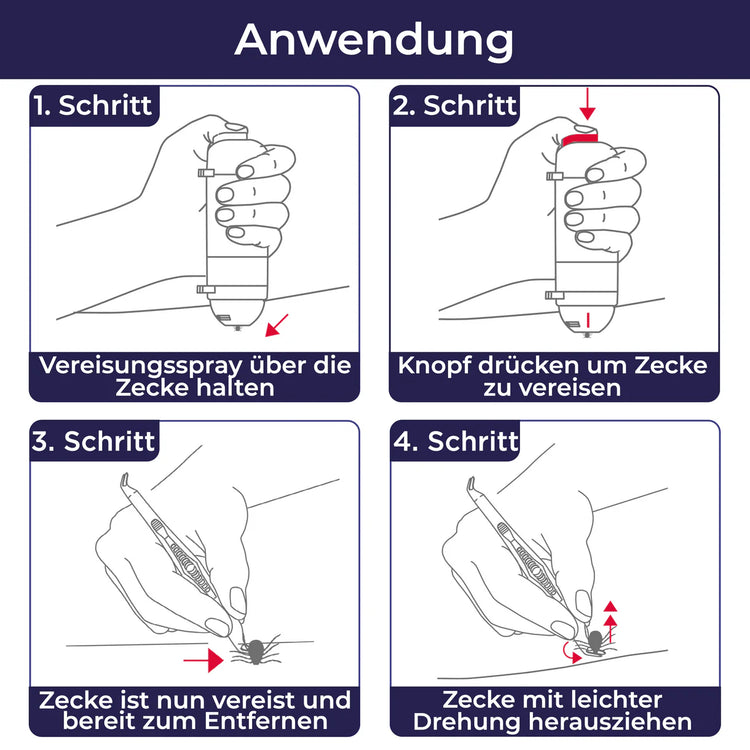 Anwendung

1. Schritt

Vereisungsspray über die Zecke halten

2. Schritt

Knopf drücken um Zecke zu vereisen

3. Schritt

Zecke ist nun vereist und bereit zum Entfernen

4. Schritt

Zecke mit leichter Drehung herausziehen